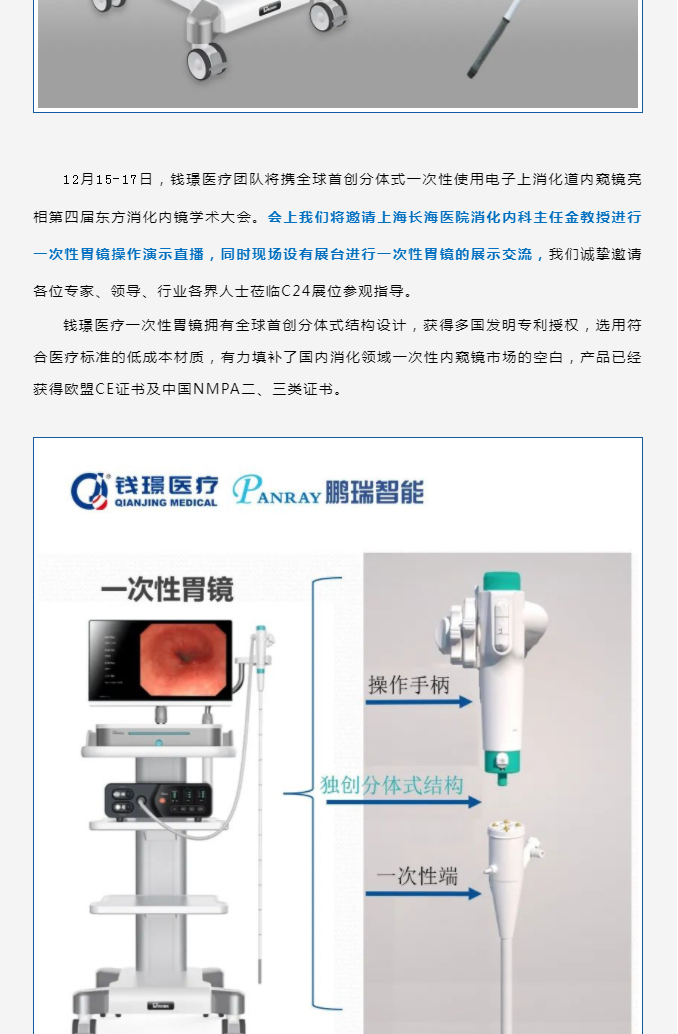 12月15-17日，钱璟医疗团队将携全球首创分体式一次性使用电子上消化道内窥镜亮相第四届东方消化内镜学术大会。会上我们将邀请上海长海医院消化内科主任金教授进行一次性胃镜操作演示直播，同时现场设有展台进行一次性胃镜的展示交流，我们诚挚邀请各位专家、领导、行业各界人士莅临C24展位参观指导。

钱璟医疗一次性胃镜拥有全球首创分体式结构设计，获得多国发明专利授权，选用符合医疗标准的低成本材质，有力填补了国内消化领域一次性内窥镜市场的空白，产品已经获得欧盟CE证书及中国NMPA二、三类证书。

钱璟医疗 QIANJING MEDICAL PANRAY 鹏瑞智能

一次性胃镜

操作手柄

独创分体式结构

一次性端