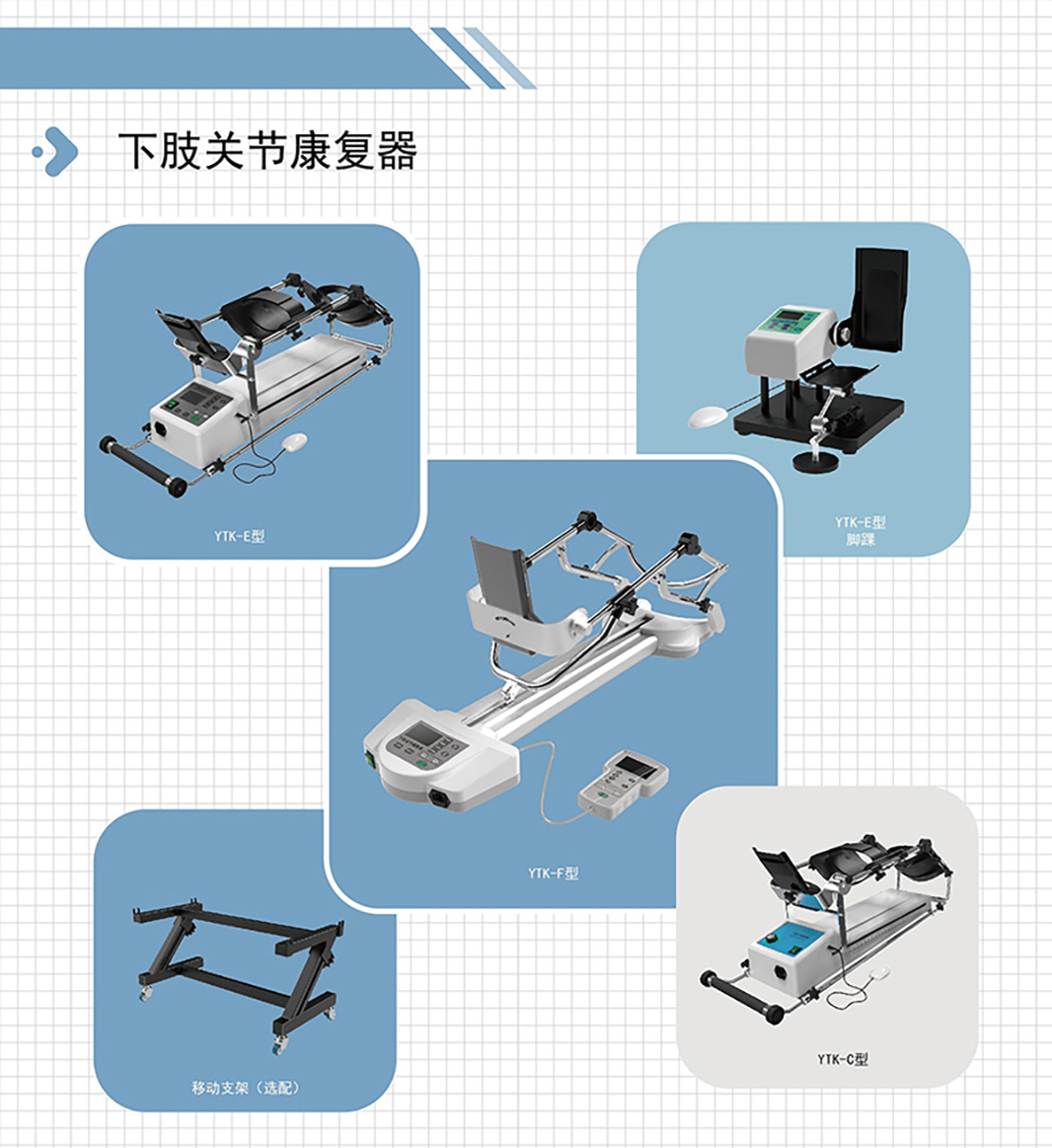 下肢关节康复器

YTK-E型

YTK-E型
脚踝

YTK-F型

移动支架（选配）

YTK-C型