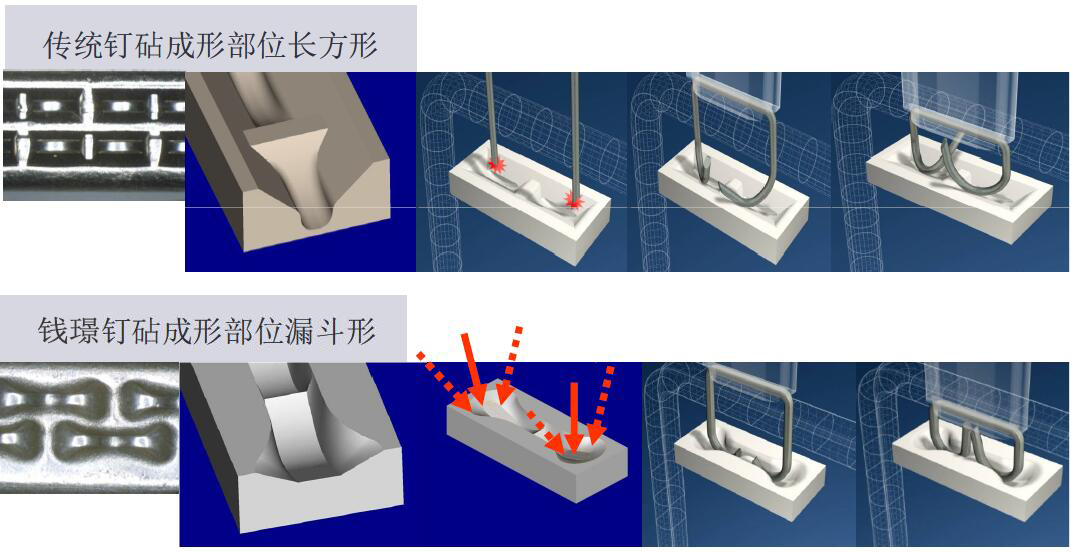 传统钉砧成形部位长方形

钱璟钉砧成形部位漏斗形